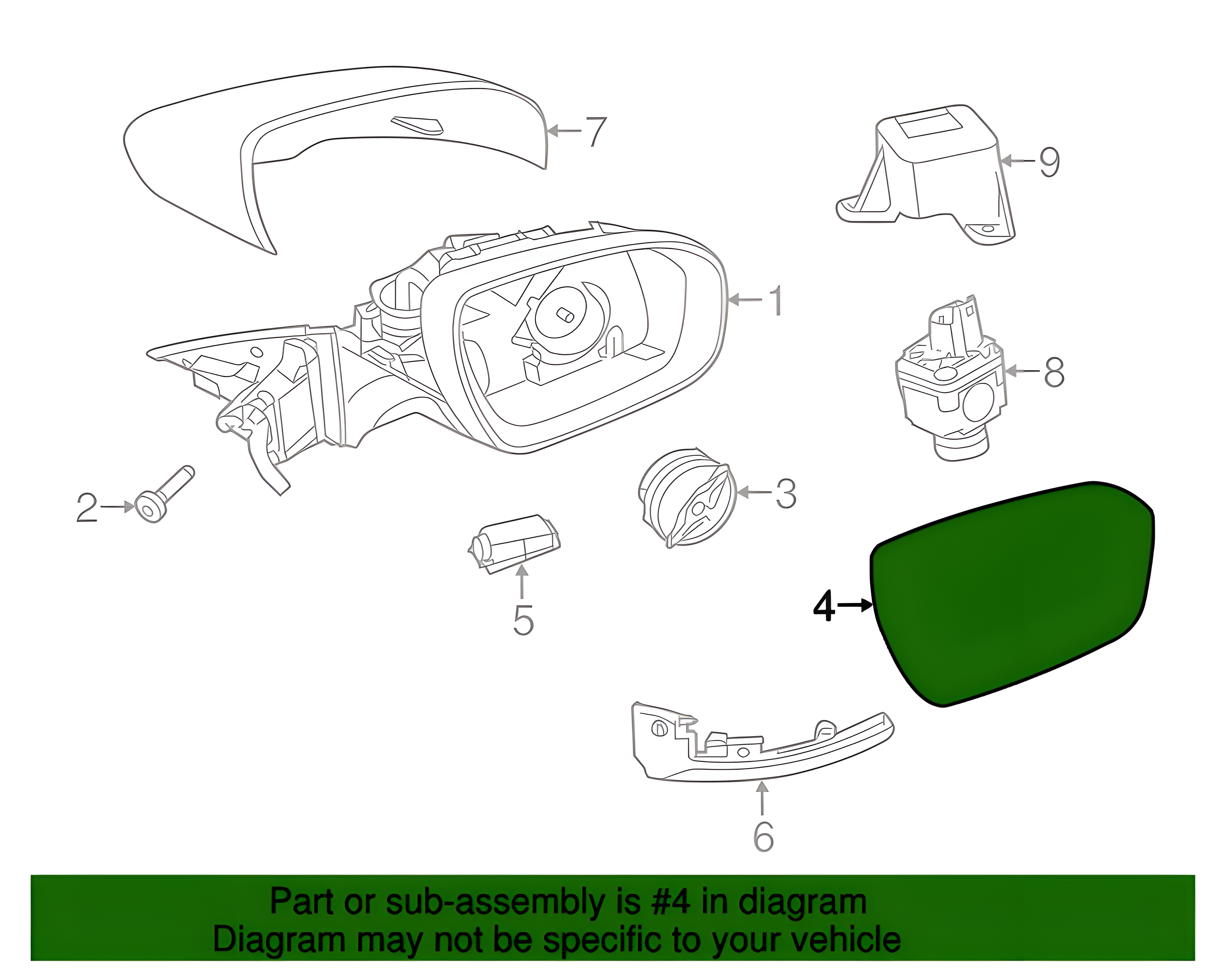 7
9
1
8
2
3
5
4
6

Part or sub-assembly is #4 in diagram
Diagram may not be specific to your vehicle