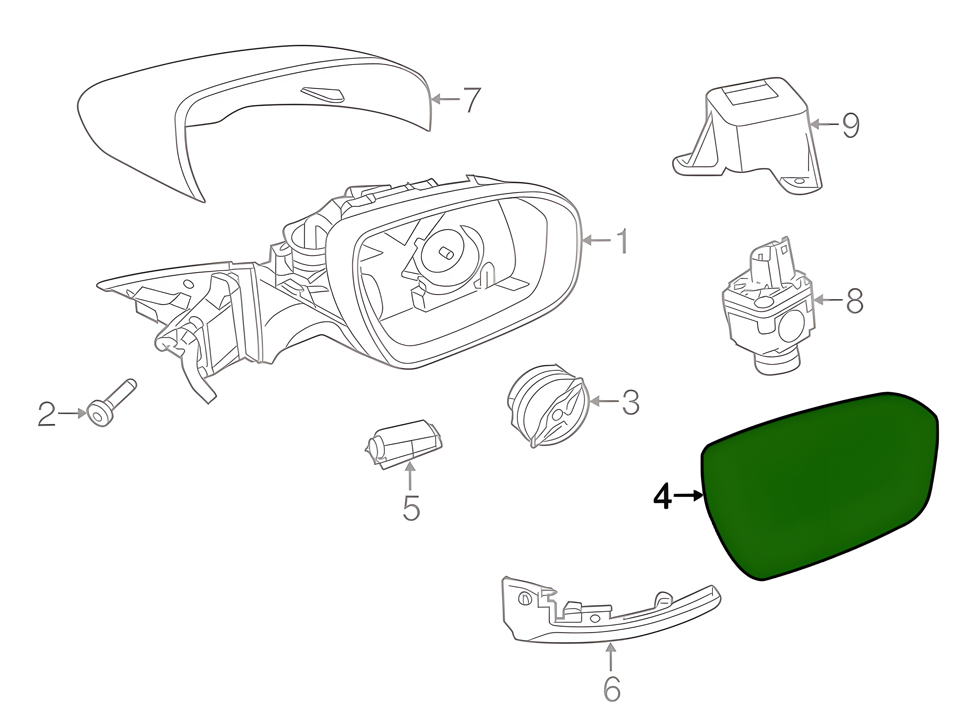 7
9
1
8
2
3
5
4
6